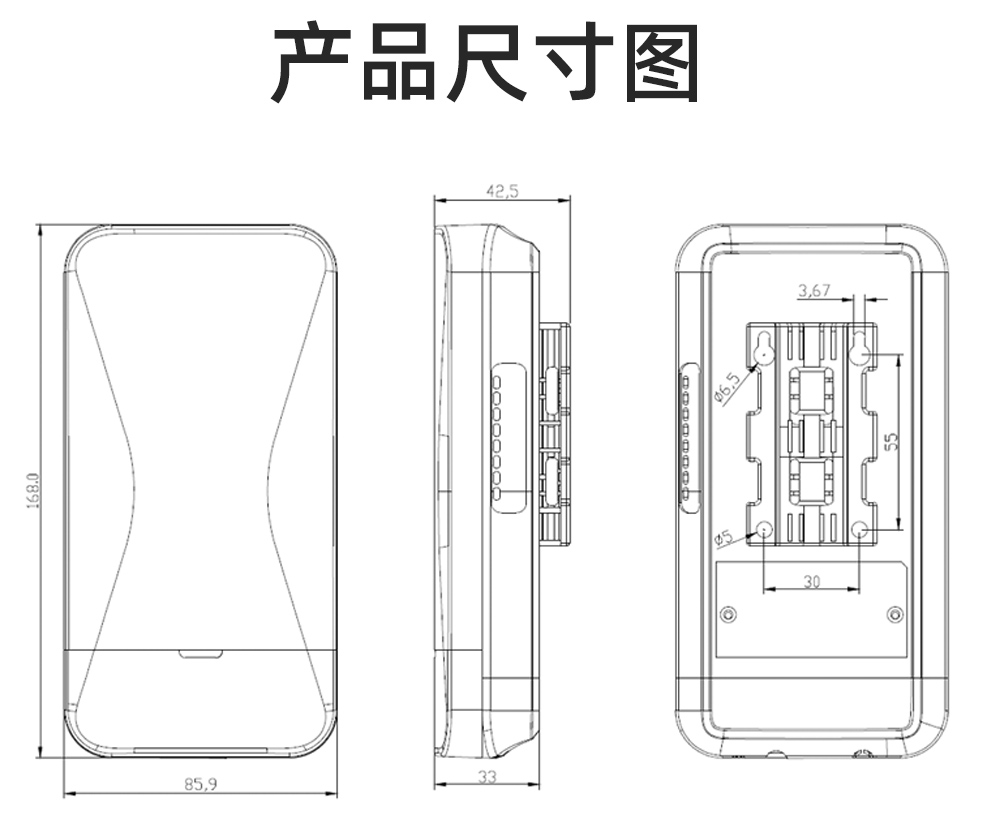 产品尺寸图

168,0

85,9

42,5

33

3,67

Ø6,5

55

Ø5

30