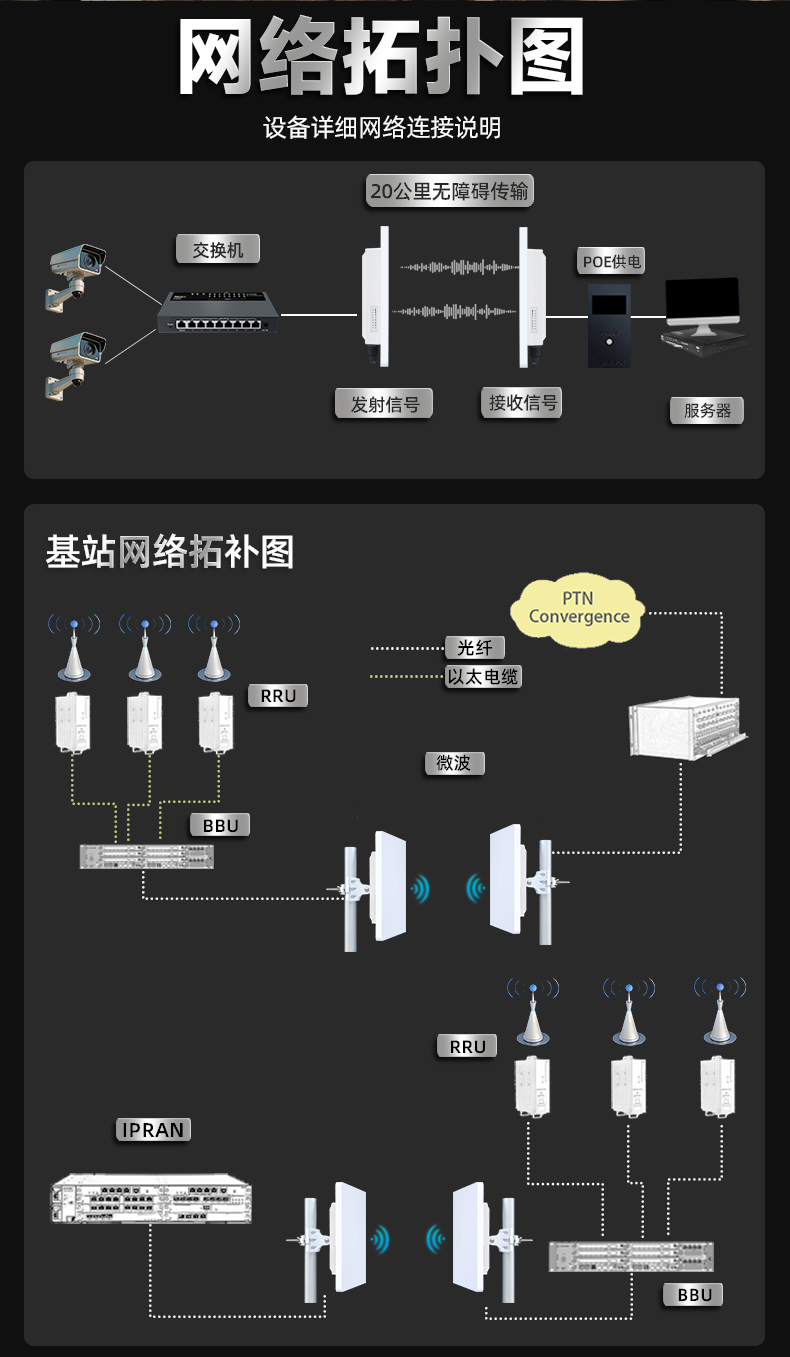 网络拓扑图

设备详细网络连接说明

20公里无障碍传输

交换机

POE供电

发射信号

接收信号

服务器

基站网络拓补图

PTN Convergence

光纤

以太电缆

RRU

微波

BBU

RRU

IPRAN

BBU