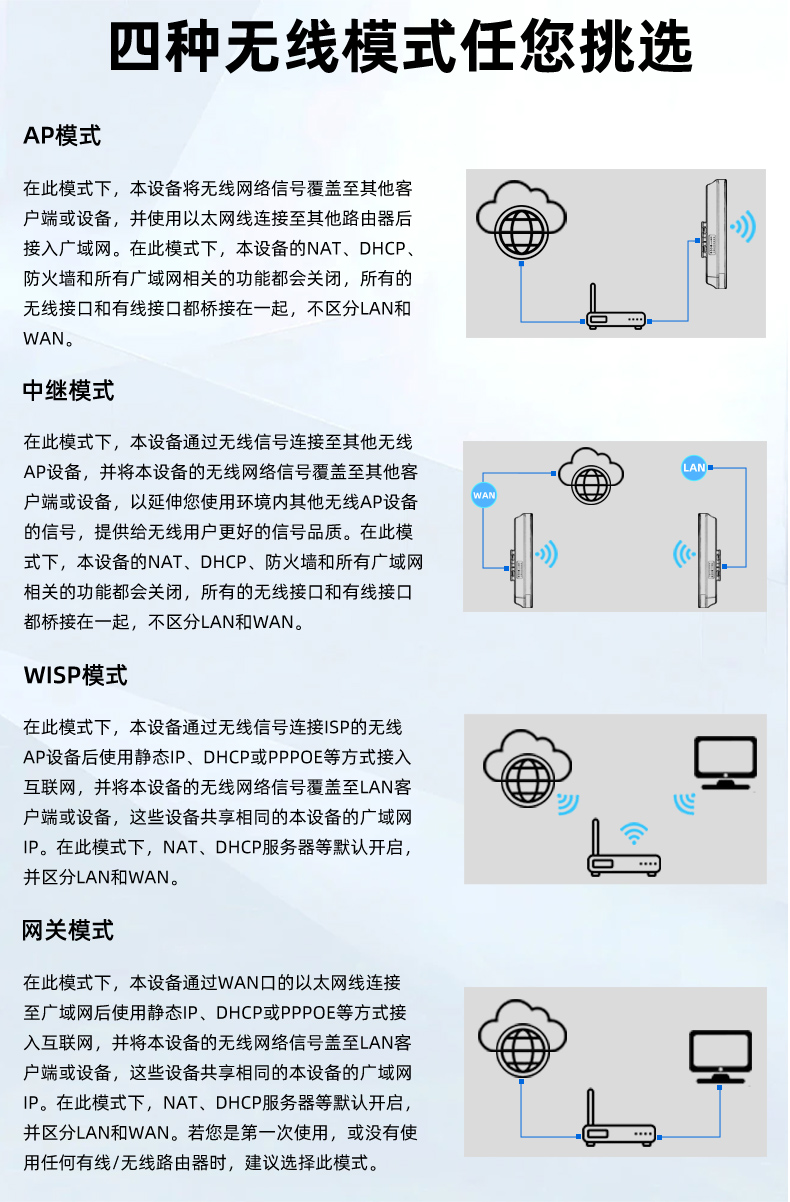 四种无线模式任您挑选

AP模式

在此模式下，本设备将无线网络信号覆盖至其他客户端或设备，并使用以太网线连接至其他路由器后接入广域网。在此模式下，本设备的NAT、DHCP、防火墙和所有广域网相关的功能都会关闭，所有的无线接口和有线接口都桥接在一起，不区分LAN和WAN。

中继模式

在此模式下，本设备通过无线信号连接至其他无线AP设备，并将本设备的无线网络信号覆盖至其他客户端或设备，以延伸您使用环境内其他无线AP设备的信号，提供给无线用户更好的信号品质。在此模式下，本设备的NAT、DHCP、防火墙和所有广域网相关的功能都会关闭，所有的无线接口和有线接口都桥接在一起，不区分LAN和WAN。

WAN

LAN

WISP模式

在此模式下，本设备通过无线信号连接ISP的无线AP设备后使用静态IP、DHCP或PPPOE等方式接入互联网，并将本设备的无线网络信号覆盖至LAN客户端或设备，这些设备共享相同的本设备的广域网IP。在此模式下，NAT、DHCP服务器等默认开启，并区分LAN和WAN。

网关模式

在此模式下，本设备通过WAN口的以太网线连接至广域网后使用静态IP、DHCP或PPPOE等方式接入互联网，并将本设备的无线网络信号盖至LAN客户端或设备，这些设备共享相同的本设备的广域网IP。在此模式下，NAT、DHCP服务器等默认开启，并区分LAN和WAN。若您是第一次使用，或没有使用任何有线/无线路由器时，建议选择此模式。