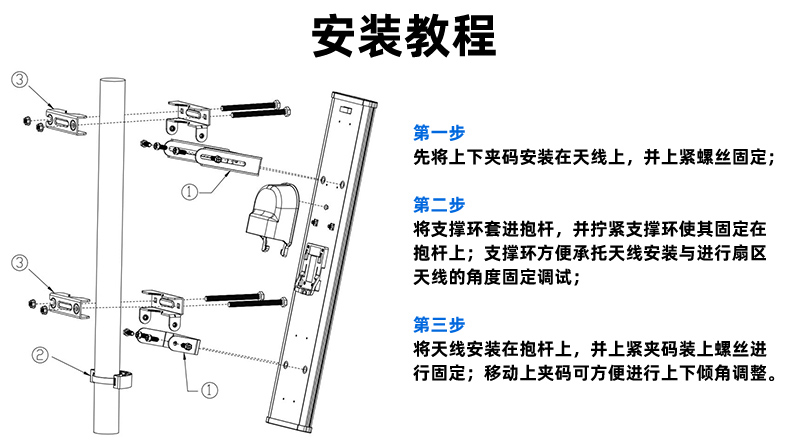 安装教程

③

①

③

②

①

第一步
先将上下夹码安装在天线上，并上紧螺丝固定；

第二步
将支撑环套进抱杆，并拧紧支撑环使其固定在抱杆上；支撑环方便承托天线安装与进行扇区天线的角度固定调试；

第三步
将天线安装在抱杆上，并上紧夹码装上螺丝进行固定；移动上夹码可方便进行上下倾角调整。