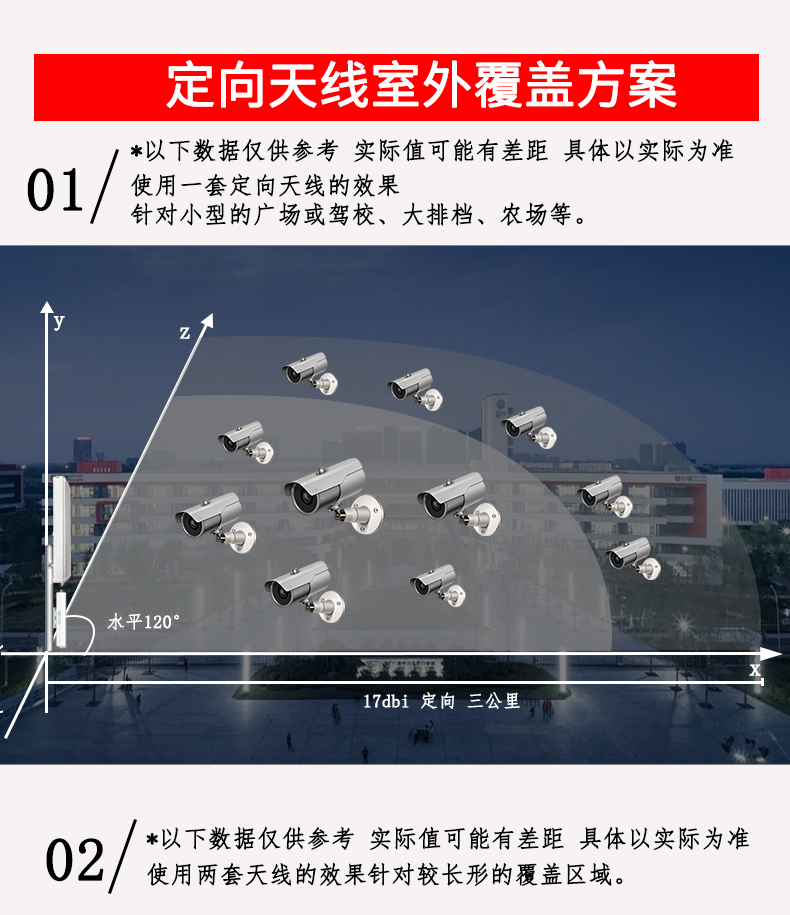 定向天线室外覆盖方案

01/

*以下数据仅供参考 实际值可能有差距 具体以实际为准
使用一套定向天线的效果
针对小型的广场或驾校、大排档、农场等。

y

z

水平120°

x

17dbi 定向 三公里

02/

*以下数据仅供参考 实际值可能有差距 具体以实际为准
使用两套天线的效果针对较长形的覆盖区域。