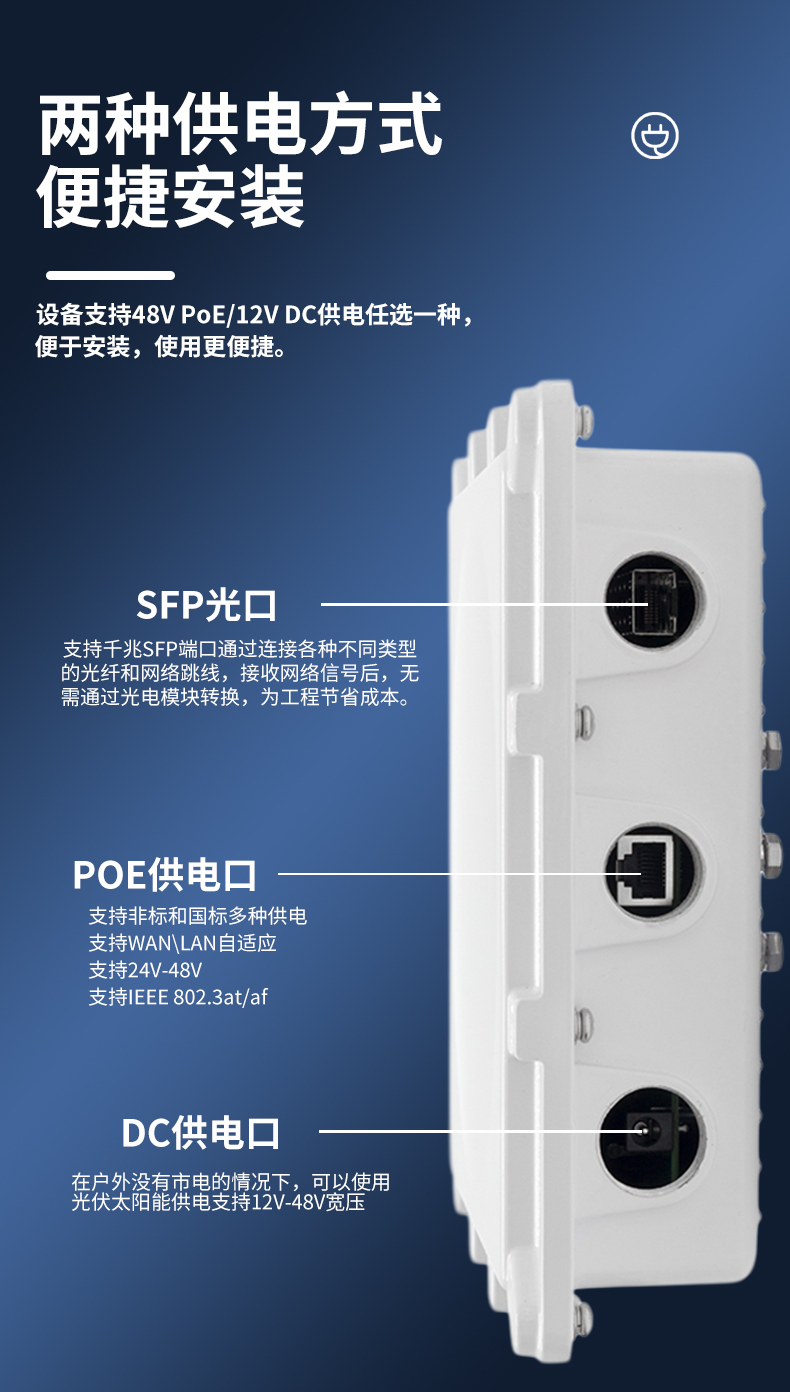 两种供电方式
便捷安装

设备支持48V PoE/12V DC供电任选一种，便于安装，使用更便捷。

SFP光口

支持千兆SFP端口通过连接各种不同类型的光纤和网络跳线，接收网络信号后，无需通过光电模块转换，为工程节省成本。

POE供电口

支持非标和国标多种供电
支持WAN\LAN自适应
支持24V-48V
支持IEEE 802.3at/af

DC供电口

在户外没有市电的情况下，可以使用光伏太阳能供电支持12V-48V宽压