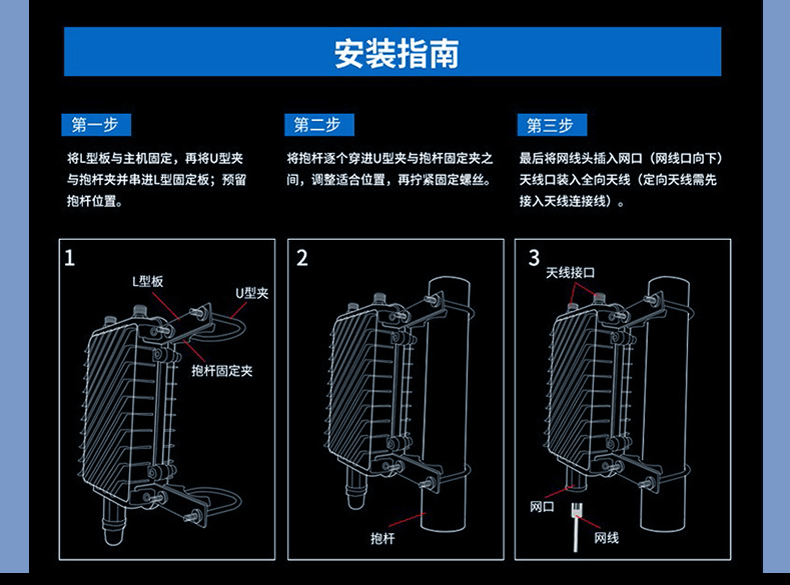 安装指南

第一步

将L型板与主机固定，再将U型夹与抱杆夹并串进L型固定板；预留抱杆位置。

第二步

将抱杆逐个穿进U型夹与抱杆固定夹之间，调整适合位置，再拧紧固定螺丝。

第三步

最后将网线头插入网口（网线口向下）天线口装入全向天线（定向天线需先接入天线连接线）。

1

L型板

U型夹

抱杆固定夹

2

抱杆

3

天线接口

网口

网线