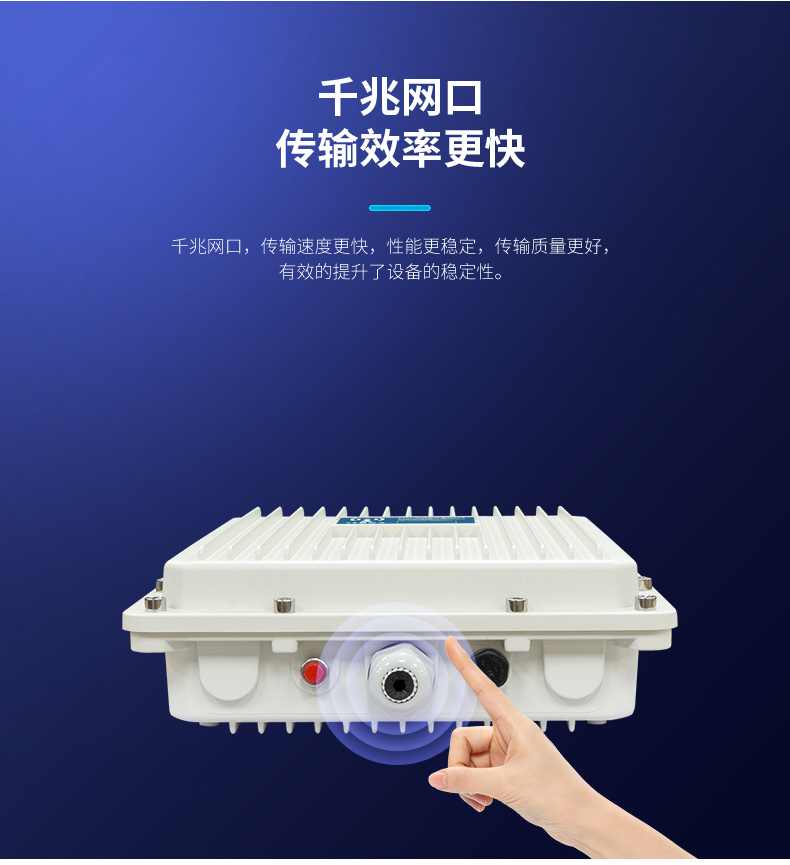 千兆网口
传输效率更快

千兆网口，传输速度更快，性能更稳定，传输质量更好，有效的提升了设备的稳定性。