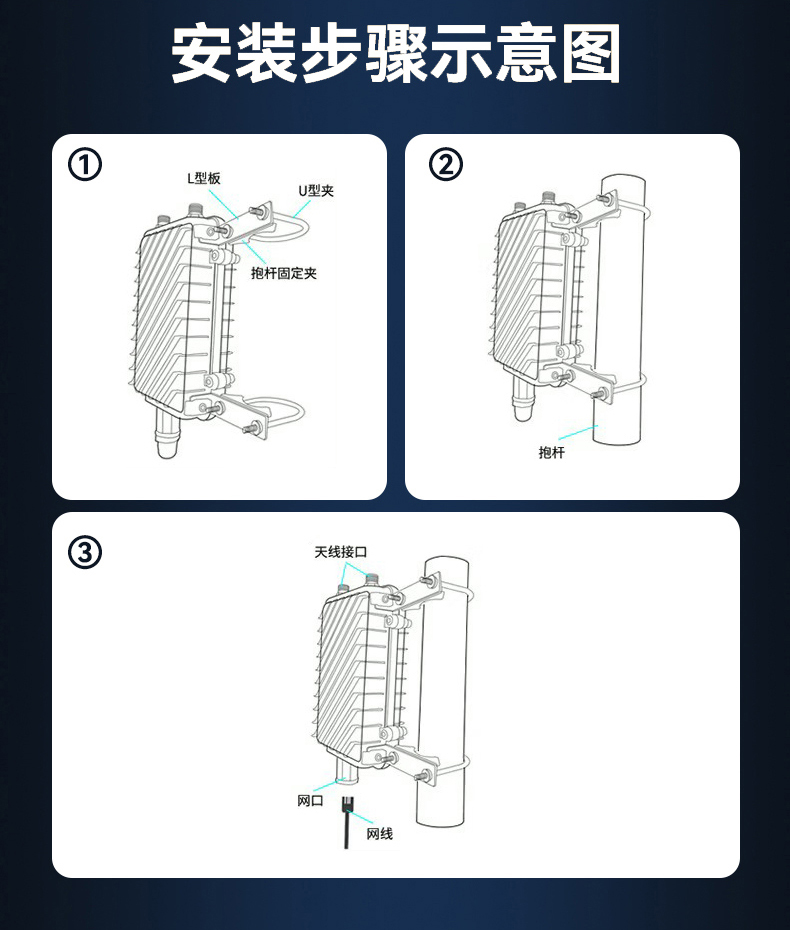 安装步骤示意图

①

L型板

U型夹

抱杆固定夹

②

抱杆

③

天线接口

网口

网线